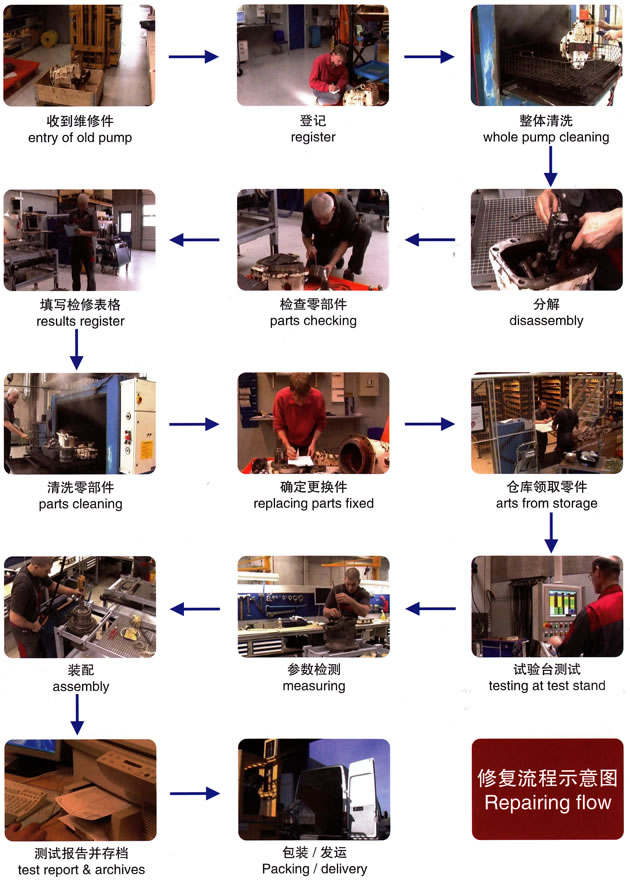 收到维修件
entry of old pump

登记
register

整体清洗
whole pump cleaning

分解
disassembly

检查零部件
parts checking

填写检修表格
results register

清洗零部件
parts cleaning

确定更换件
replacing parts fixed

仓库领取零件
arts from storage

试验台测试
testing at test stand

参数检测
measuring

装配
assembly

测试报告并存档
test report & archives

包装 / 发运
Packing / delivery

修复流程示意图
Repairing flow